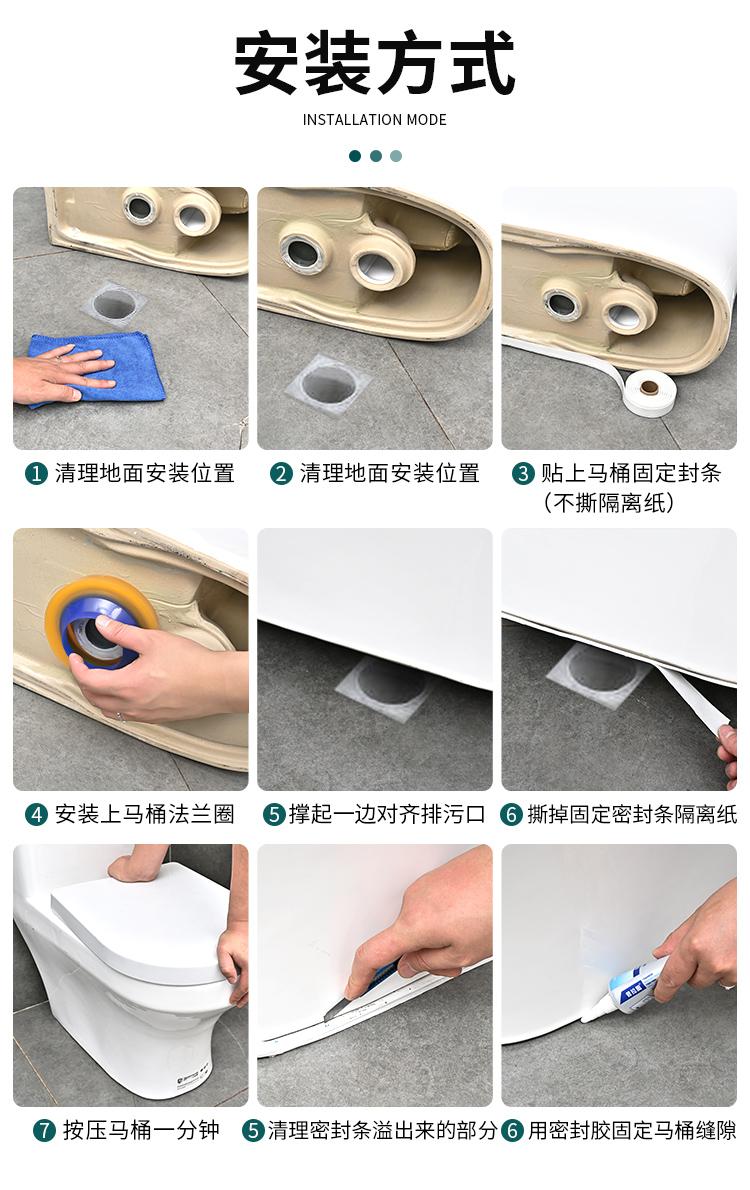 安装方式

INSTALLATION MODE

1 清理地面安装位置

2 清理地面安装位置

3 贴上马桶固定封条（不撕隔离纸）

4 安装上马桶法兰圈

5 撑起一边对齐排污口

6 撕掉固定密封条隔离纸

7 按压马桶一分钟

5 清理密封条溢出来的部分

6 用密封胶固定马桶缝隙