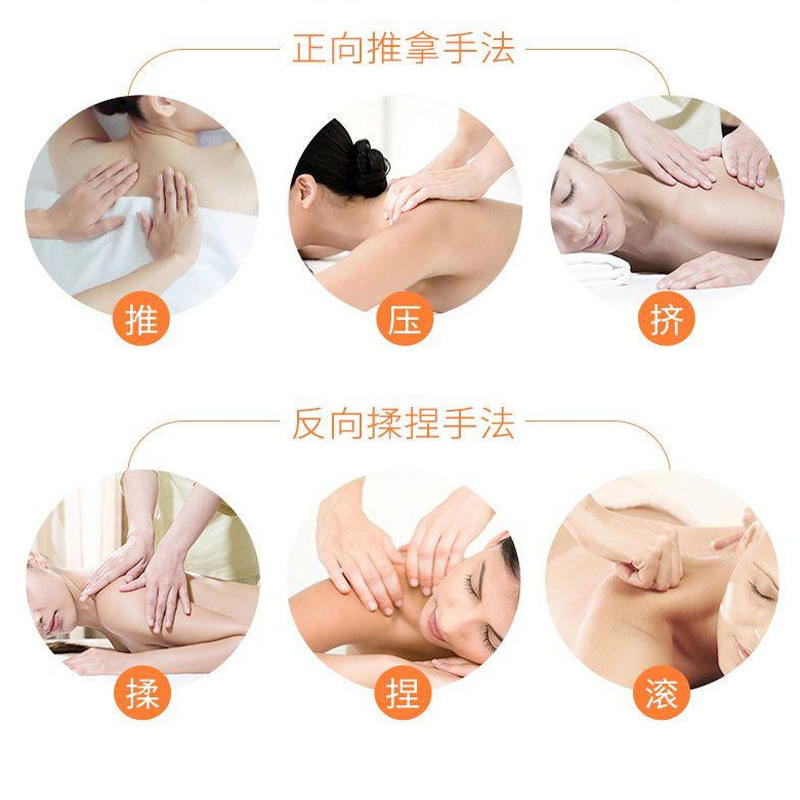 正向推拿手法

推 压 挤

反向揉捏手法

揉 捏 滚