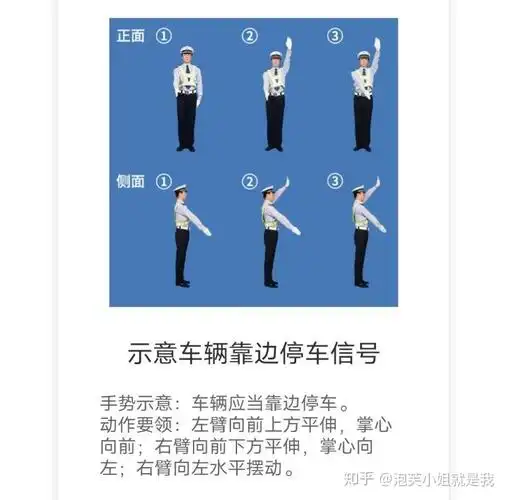 正面 ① ② ③

侧面 ① ② ③

示意车辆靠边停车信号

手势示意：车辆应当靠边停车。
动作要领：左臂向前上方平伸，掌心向前；右臂向前下方平伸，掌心向左；右臂向左水平摆动。

知乎 @泡芙小姐就是我