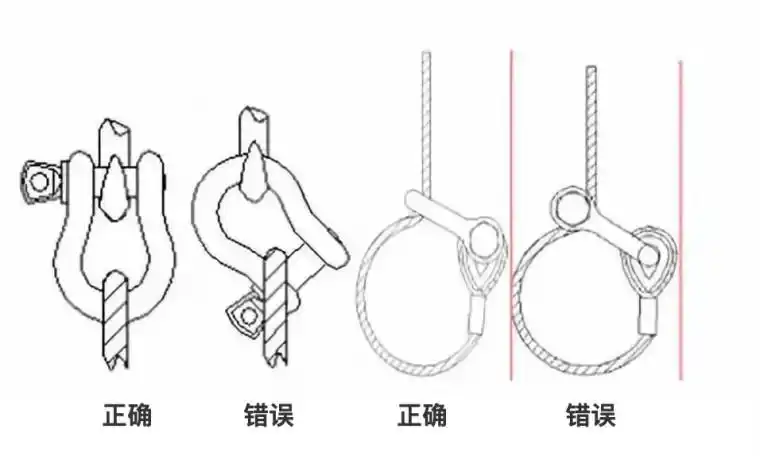 正确 错误 正确 错误