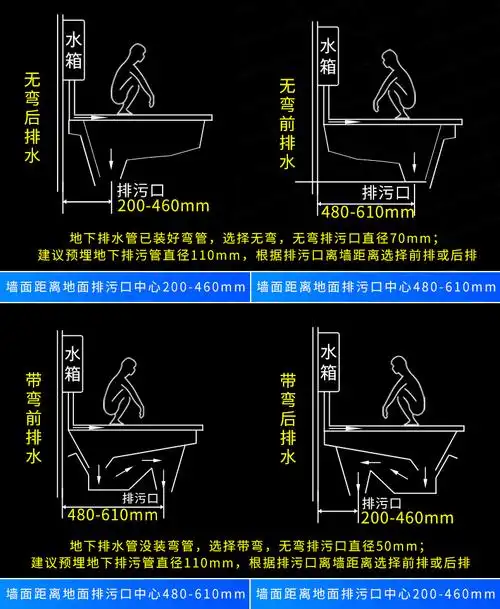 无弯后排水

水箱

排污口
200-460mm

无弯前排水

水箱

排污口
480-610mm

地下排水管已装好弯管，选择无弯，无弯排污口直径70mm；
建议预埋地下排污管直径110mm，根据排污口离墙距离选择前排或后排

墙面距离地面排污口中心200-460mm

墙面距离地面排污口中心480-610mm

带弯前排水

水箱

排污口
480-610mm

带弯后排水

水箱

排污口
200-460mm

地下排水管没装弯管，选择带弯，无弯排污口直径50mm；
建议预埋地下排污管直径110mm，根据排污口离墙距离选择前排或后排

墙面距离地面排污口中心480-610mm

墙面距离地面排污口中心200-460mm