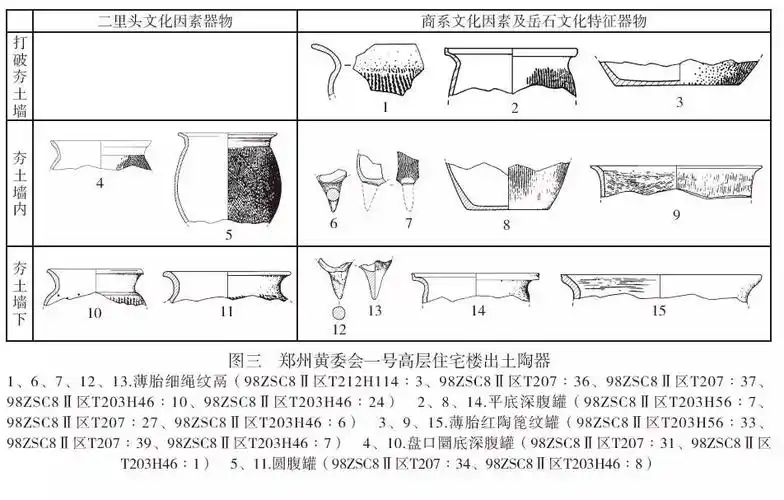 | | 二里头文化因素器物 | 商系文化因素及岳石文化特征器物 |
|---|---|---|
| 打破夯土墙 | | 1 2 3 |
| 夯土墙内 | 4 5 | 6 7 8 9 |
| 夯土墙下 | 10 11 | 12 13 14 15 |

图三　郑州黄委会一号高层住宅楼出土陶器

1、6、7、12、13.薄胎细绳纹鬲（98ZSC8Ⅱ区T212H114：3、98ZSC8Ⅱ区T207：36、98ZSC8Ⅱ区T207：37、98ZSC8Ⅱ区T203H46：10、98ZSC8Ⅱ区T203H46：24）　2、8、14.平底深腹罐（98ZSC8Ⅱ区T203H56：7、98ZSC8Ⅱ区T207：27、98ZSC8Ⅱ区T203H46：6）　3、9、15.薄胎红陶篦纹罐（98ZSC8Ⅱ区T203H56：33、98ZSC8Ⅱ区T207：39、98ZSC8Ⅱ区T203H46：7）　4、10.盘口圜底深腹罐（98ZSC8Ⅱ区T207：31、98ZSC8Ⅱ区T203H46：1）　5、11.圆腹罐（98ZSC8Ⅱ区T207：34、98ZSC8Ⅱ区T203H46：8）