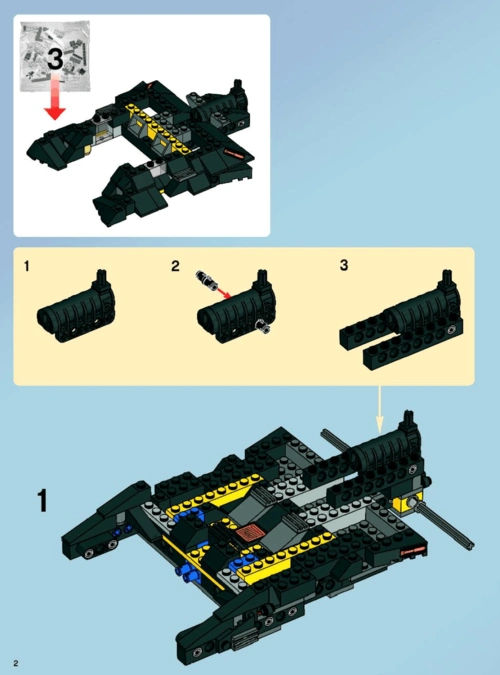 3

1

2

3

1

2