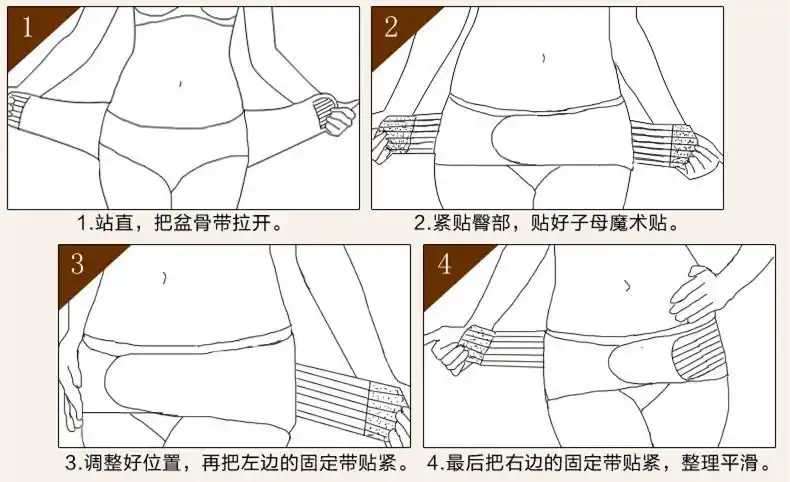 1

1.站直，把盆骨带拉开。

2

2.紧贴臀部，贴好子母魔术贴。

3

3.调整好位置，再把左边的固定带贴紧。

4

4.最后把右边的固定带贴紧，整理平滑。