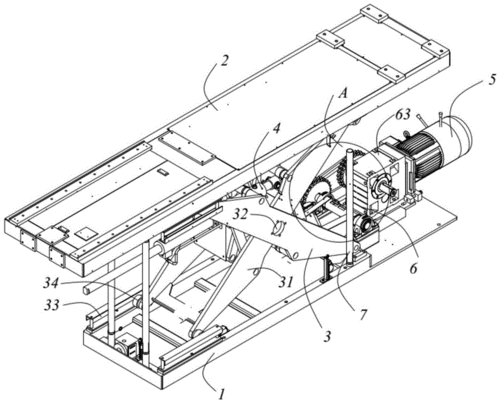 2
A
5
63
4
32
6
34
31
33
7
3
1