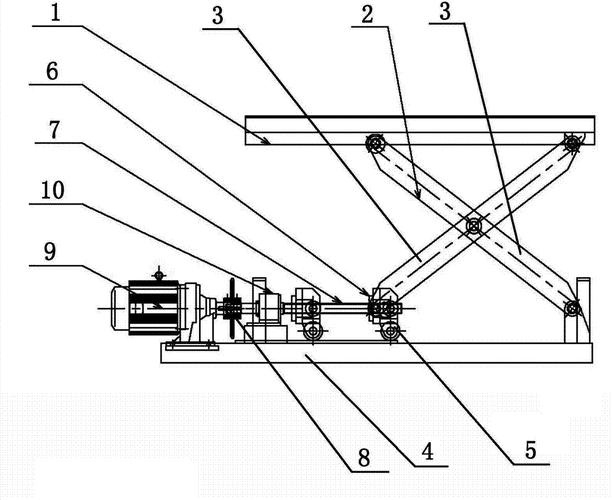 1
3
2
3
6
7
10
9
8
4
5